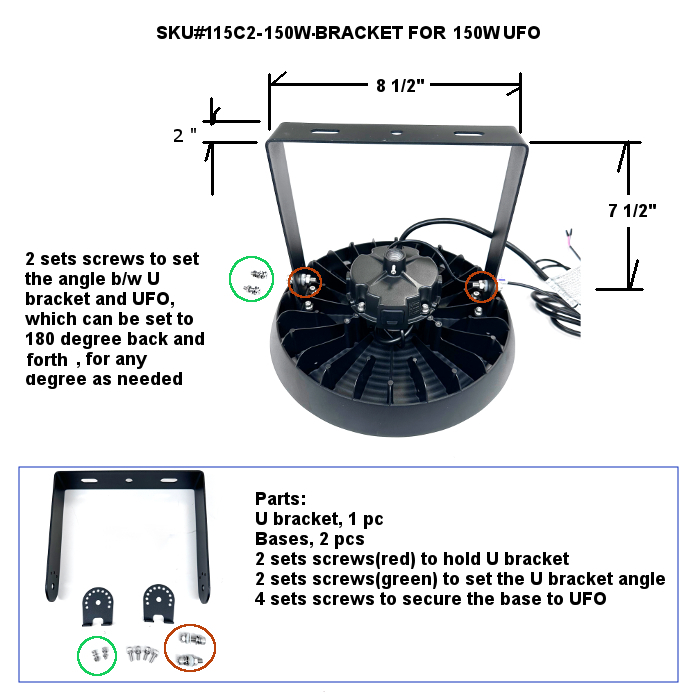 SKU#115C2-150W-BRACKET FOR 150W UFO

8 1/2"

2 "

7 1/2"

2 sets screws to set the angle b/w U bracket and UFO, which can be set to 180 degree back and forth , for any degree as needed

Parts:
U bracket, 1 pc
Bases, 2 pcs
2 sets screws(red) to hold U bracket
2 sets screws(green) to set the U bracket angle
4 sets screws to secure the base to UFO